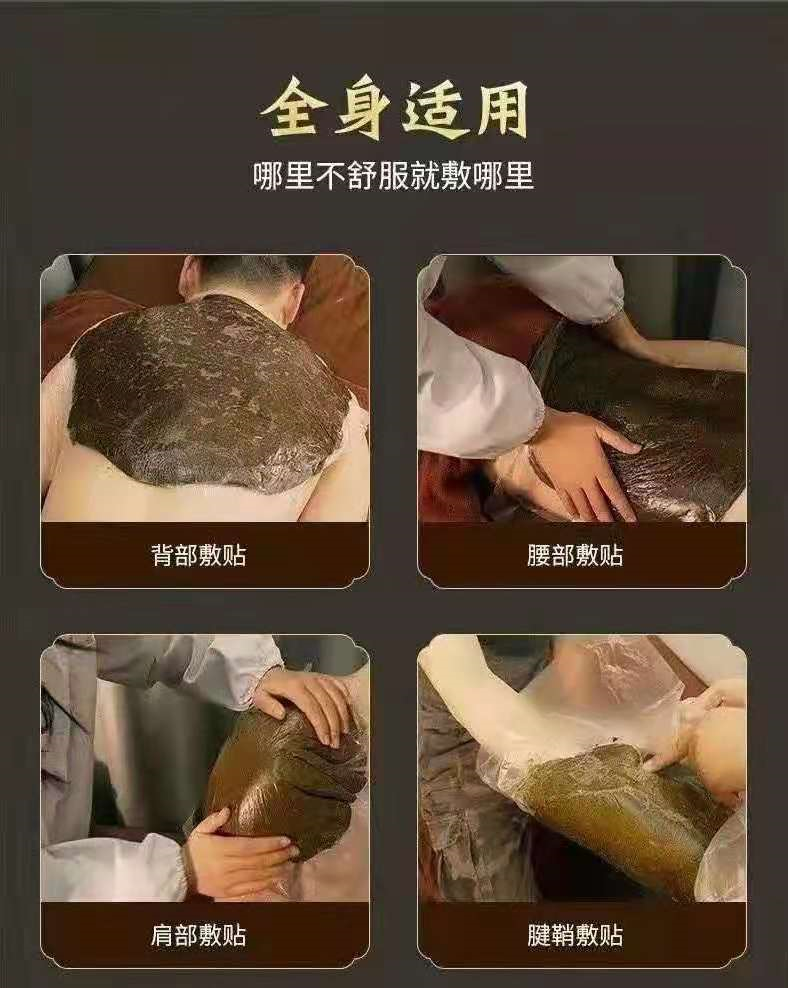 全身适用
哪里不舒服就敷哪里

背部敷贴

腰部敷贴

肩部敷贴

腱鞘敷贴